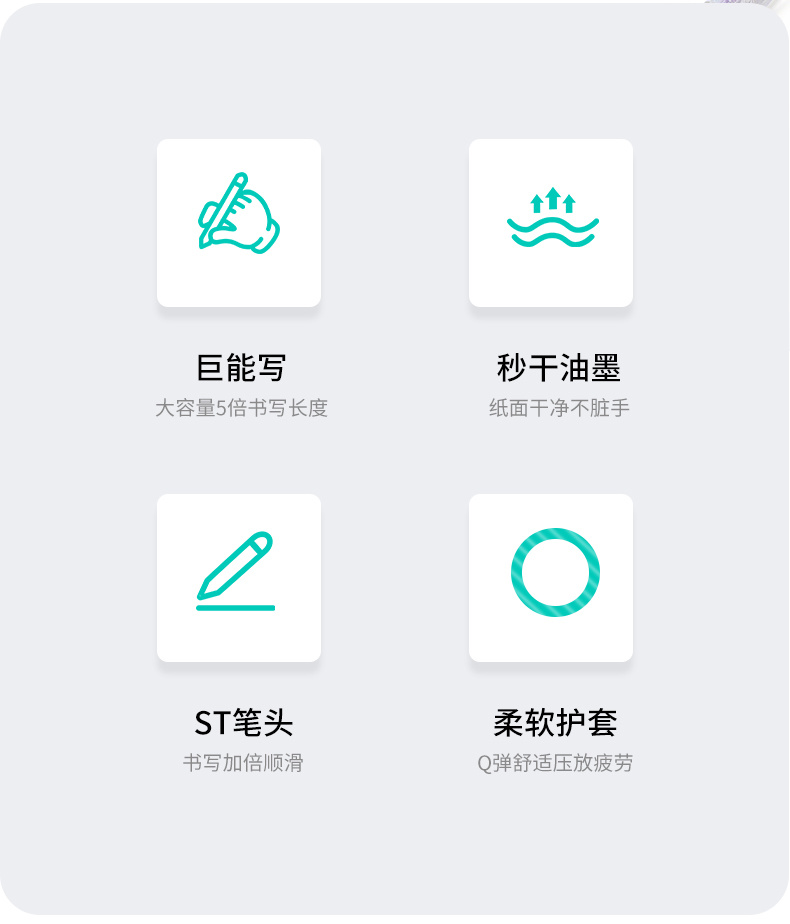 巨能写
大容量5倍书写长度

秒干油墨
纸面干净不脏手

ST笔头
书写加倍顺滑

柔软护套
Q弹舒适压放疲劳