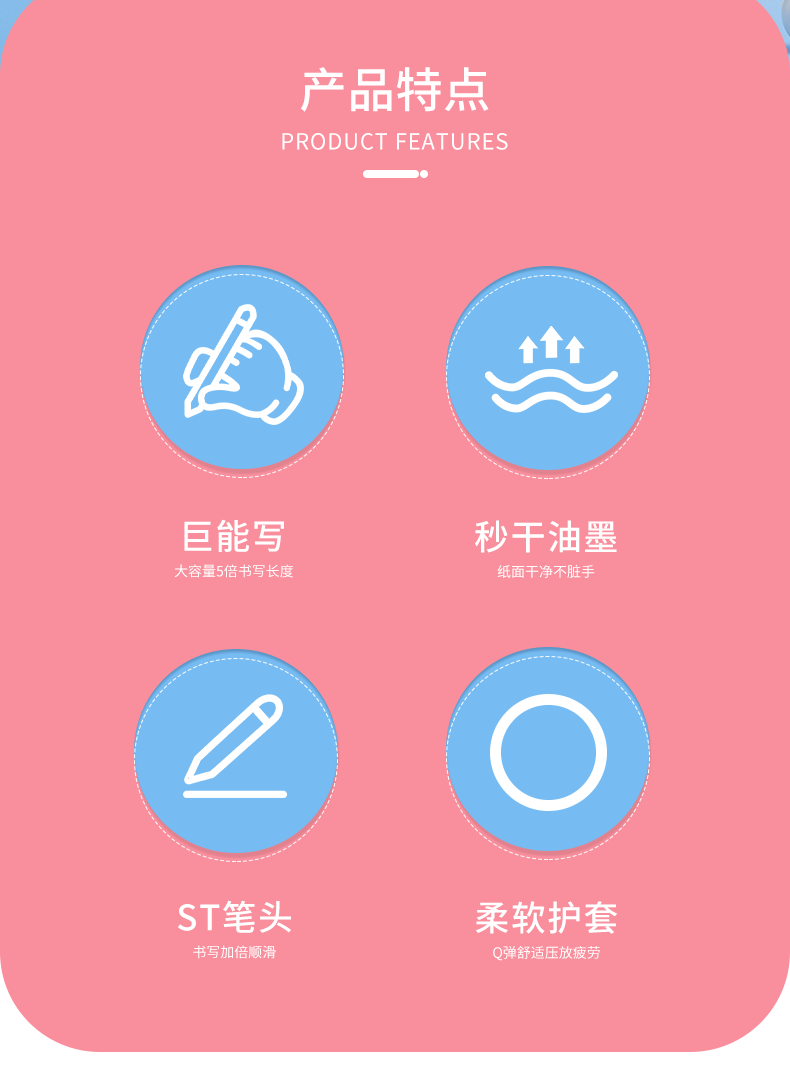 产品特点
PRODUCT FEATURES

巨能写
大容量5倍书写长度

秒干油墨
纸面干净不脏手

ST笔头
书写加倍顺滑

柔软护套
Q弹舒适压放疲劳